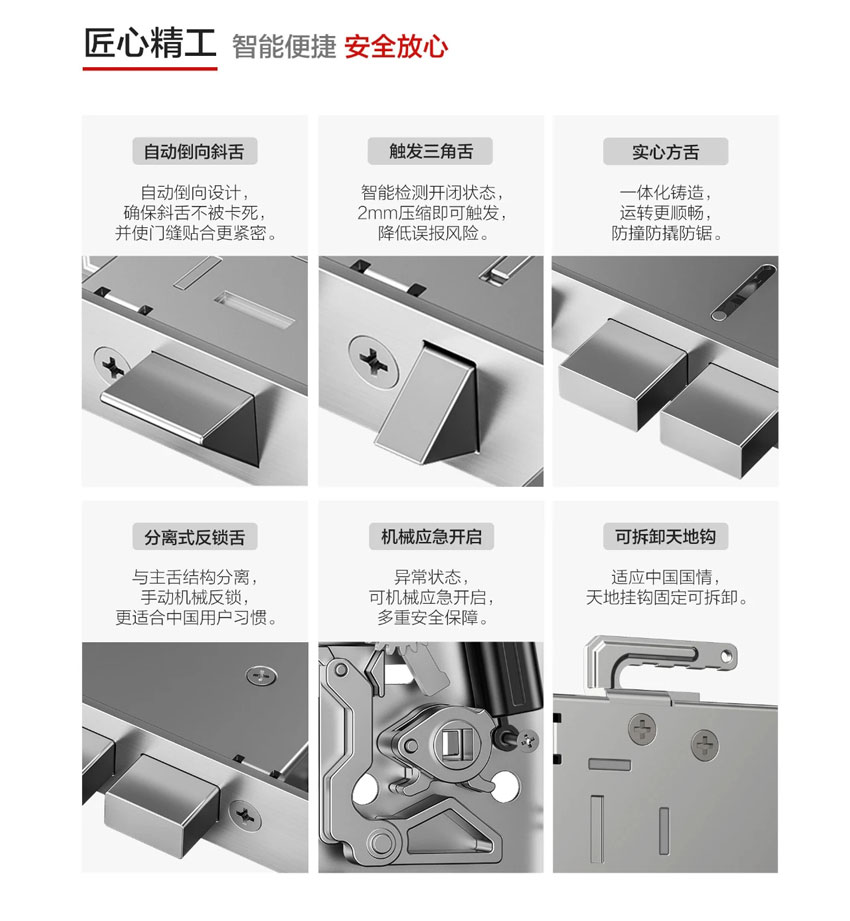 匠心精工 智能便捷 安全放心

自动倒向斜舌

自动倒向设计，确保斜舌不被卡死，并使门缝贴合更紧密。

触发三角舌

智能检测开闭状态，2mm压缩即可触发，降低误报风险。

实心方舌

一体化铸造，运转更顺畅，防撞防撬防锯。

分离式反锁舌

与主舌结构分离，手动机械反锁，更适合中国用户习惯。

机械应急开启

异常状态，可机械应急开启，多重安全保障。

可拆卸天地钩

适应中国国情，天地挂钩固定可拆卸。